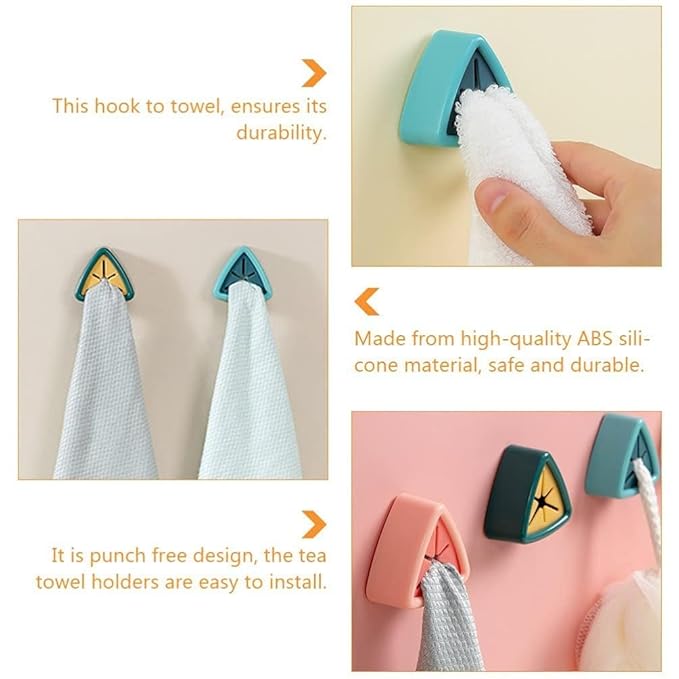 This hook to towel, ensures its durability.

Made from high-quality ABS silicone material, safe and durable.

It is punch free design, the tea towel holders are easy to install.